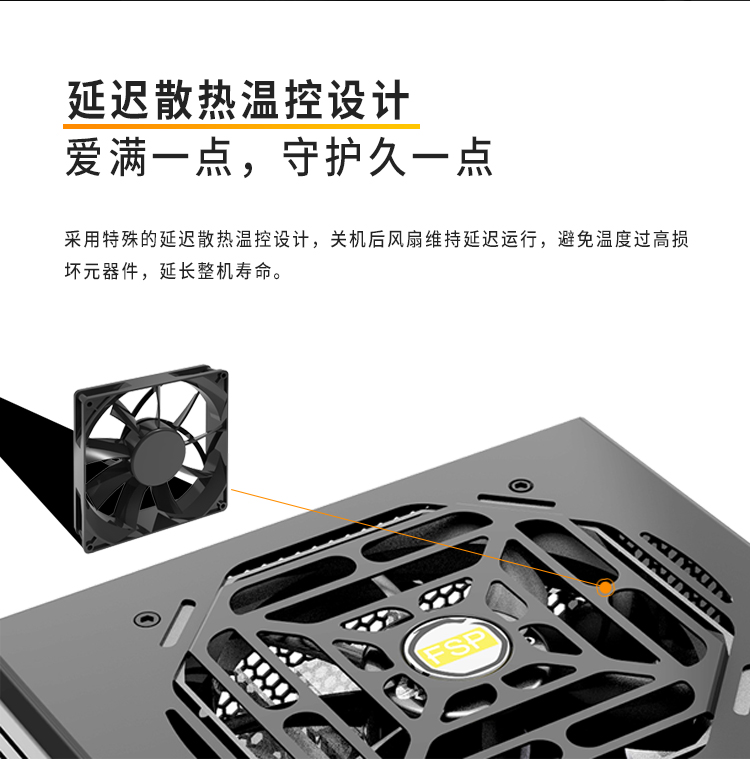 延迟散热温控设计
爱满一点，守护久一点

采用特殊的延迟散热温控设计，关机后风扇维持延迟运行，避免温度过高损坏元器件，延长整机寿命。

FSP